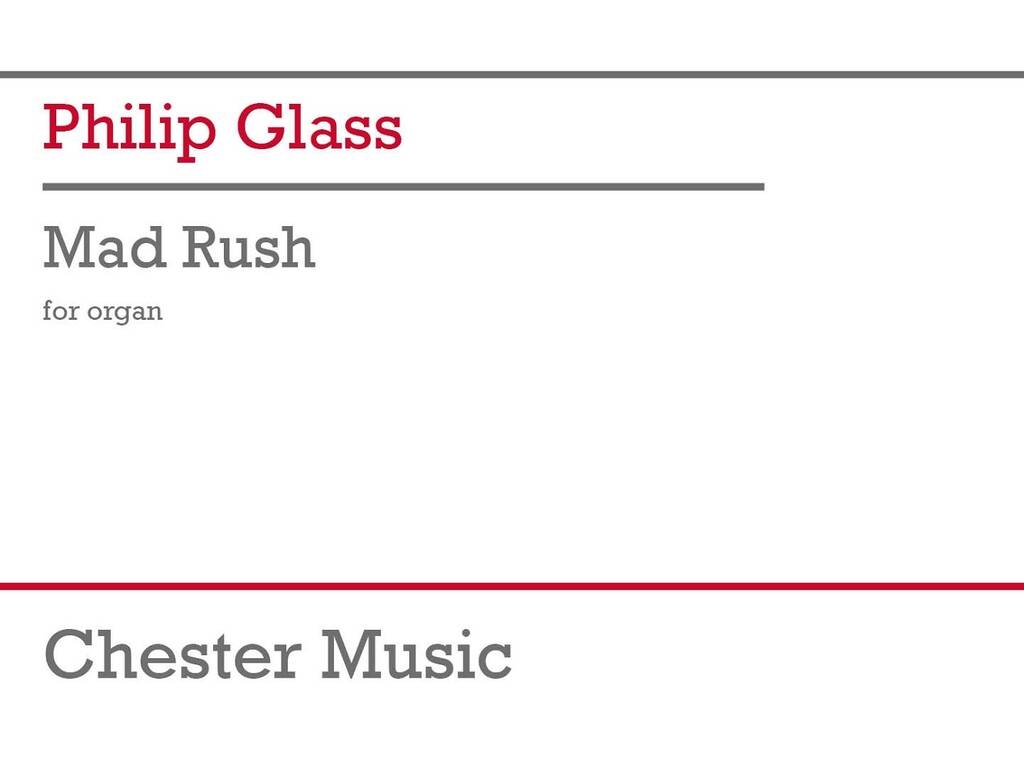 Philip Glass

Mad Rush

for organ

Chester Music